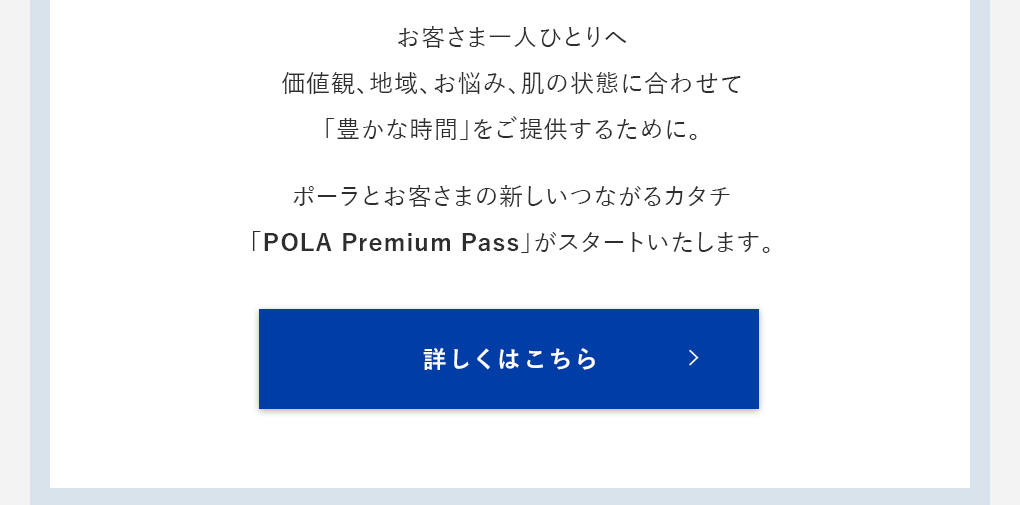 お客さま一人ひとりへ
価値観、地域、お悩み、肌の状態に合わせて
「豊かな時間」をご提供するために。

ポーラとお客さまの新しいつながるカタチ
「POLA Premium Pass」がスタートいたします。

詳しくはこちら