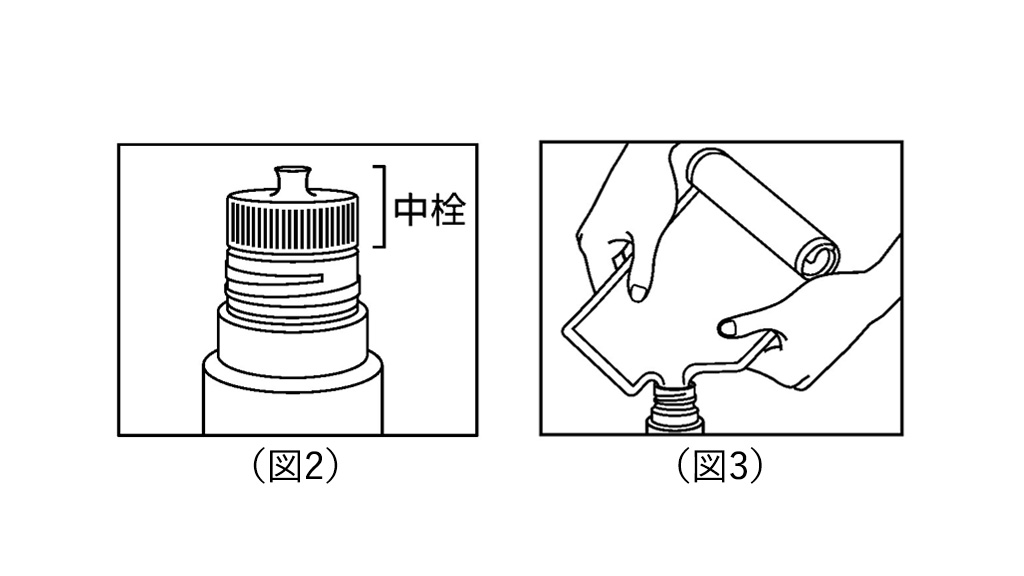 中栓

（図2）

（図3）