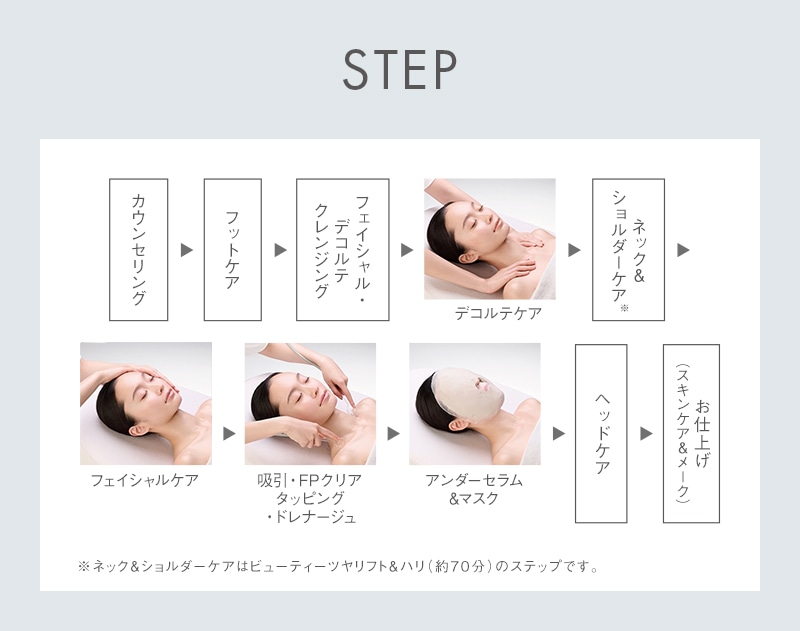 STEP

カウンセリング

フットケア

フェイシャル・デコルテクレンジング

デコルテケア

ネック&ショルダーケア※

フェイシャルケア

吸引・FPクリアタッピング・ドレナージュ

アンダーセラム&マスク

ヘッドケア

お仕上げ（スキンケア&メーク）

※ネック&ショルダーケアはビューティーツヤリフト&ハリ（約70分）のステップです。