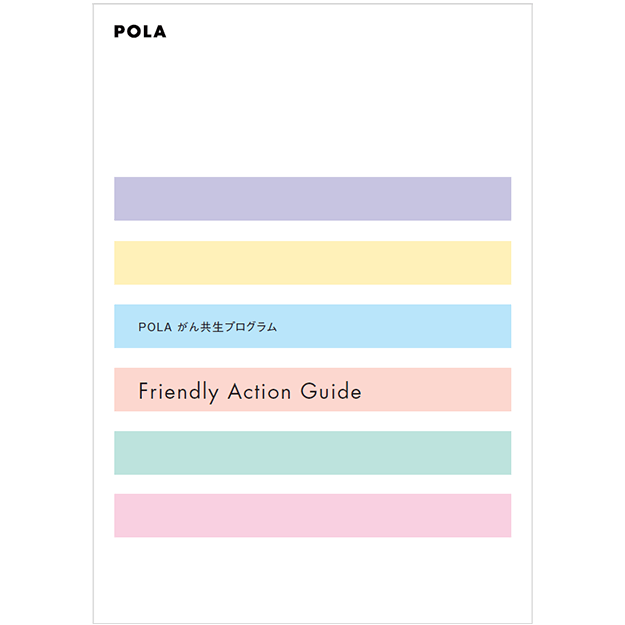 POLA

POLA がん共生プログラム

Friendly Action Guide